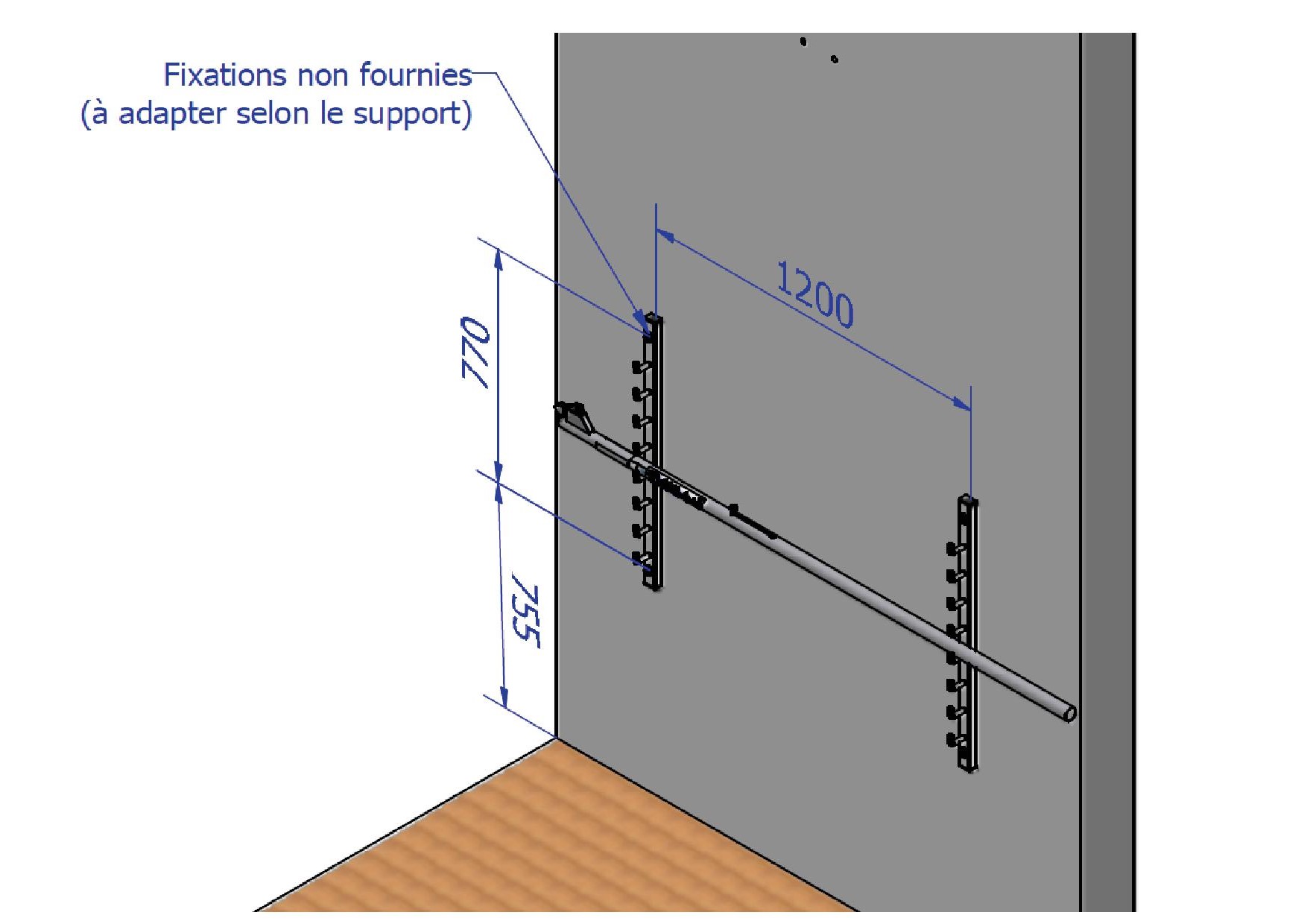 Fixations non fournies
(à adapter selon le support)

1200

770

755